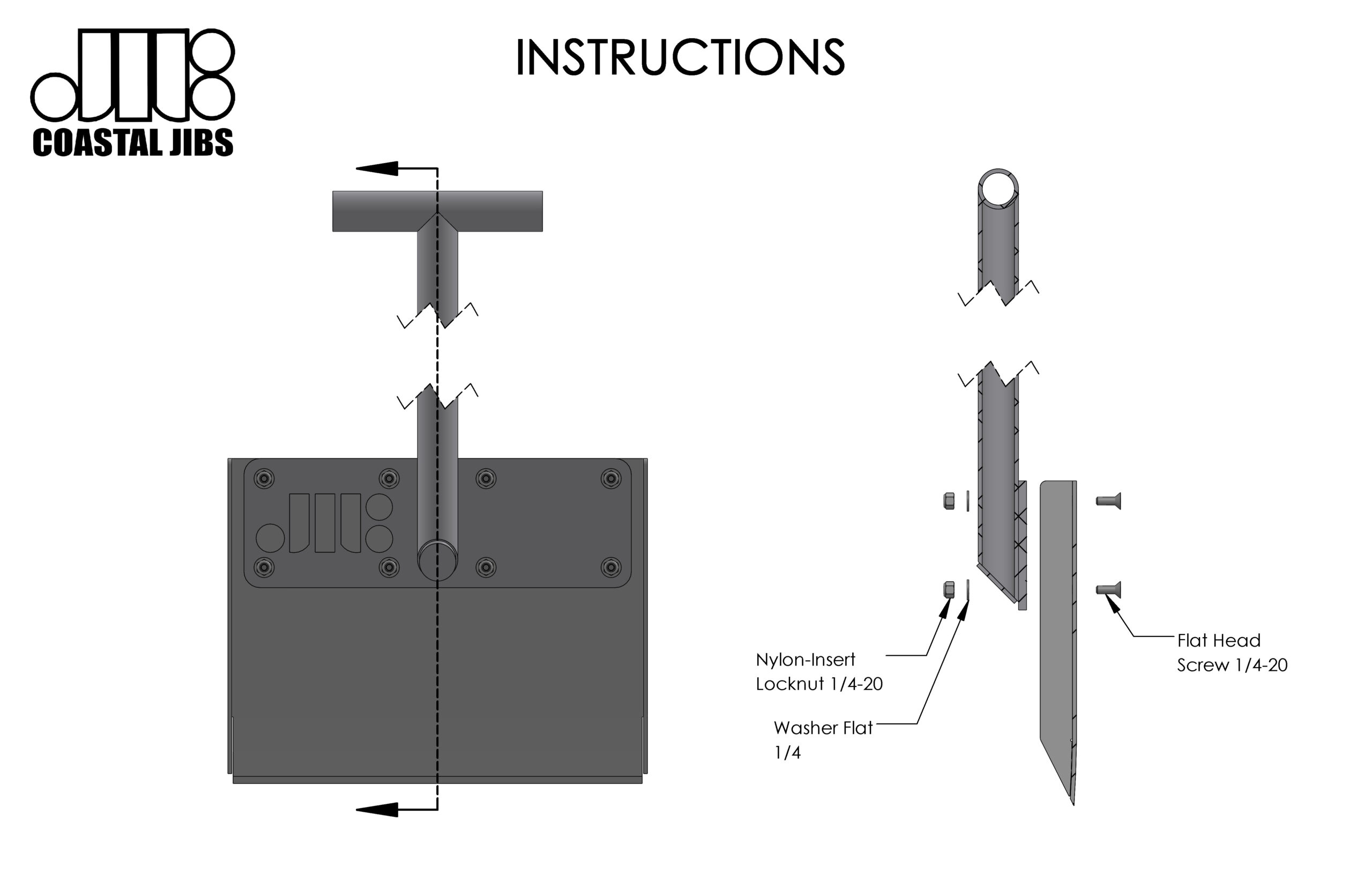 COASTAL JIBS

INSTRUCTIONS

Nylon-Insert Locknut 1/4-20

Washer Flat 1/4

Flat Head Screw 1/4-20