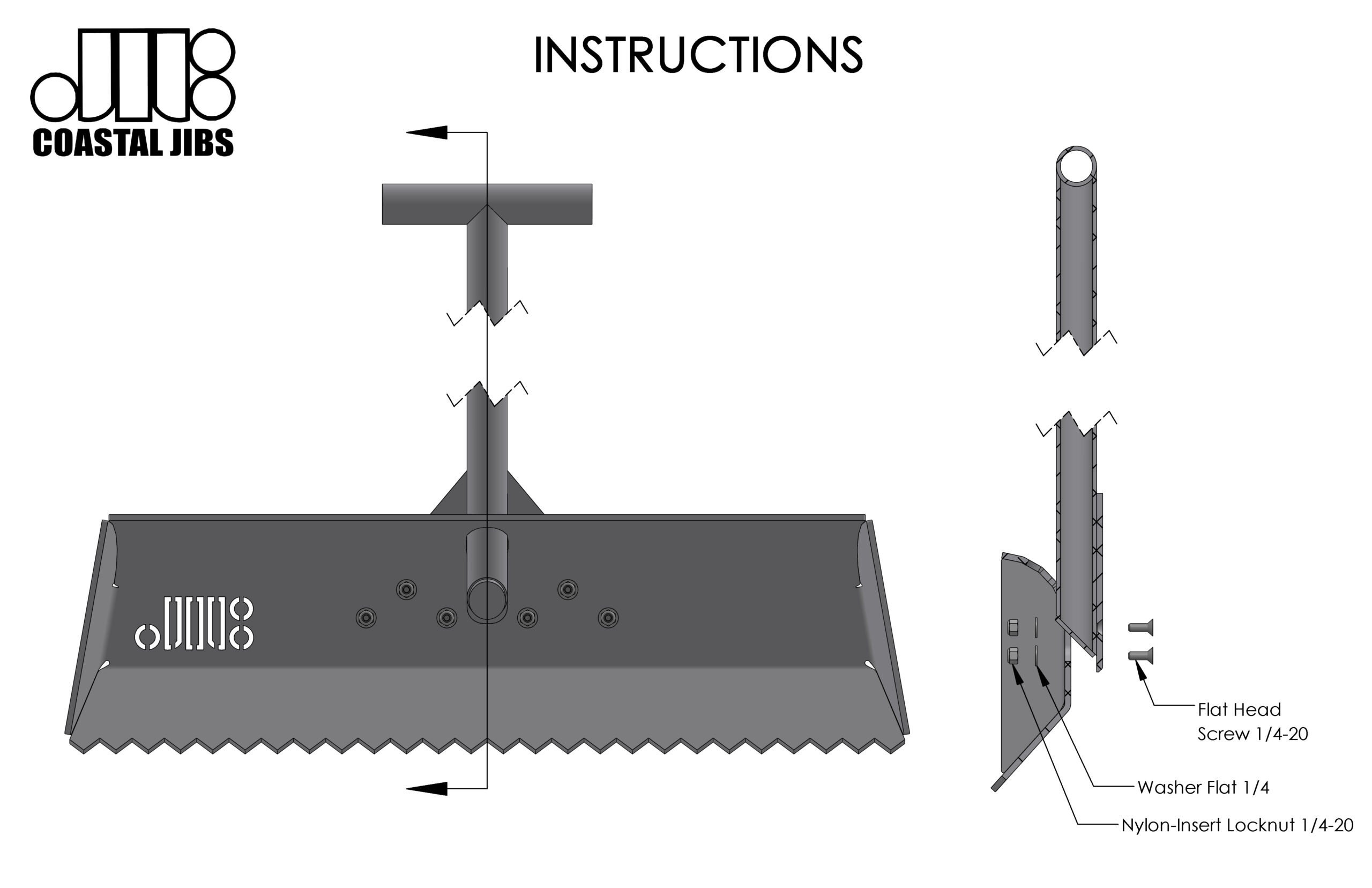 COASTAL JIBS

INSTRUCTIONS

Flat Head Screw 1/4-20

Washer Flat 1/4

Nylon-Insert Locknut 1/4-20